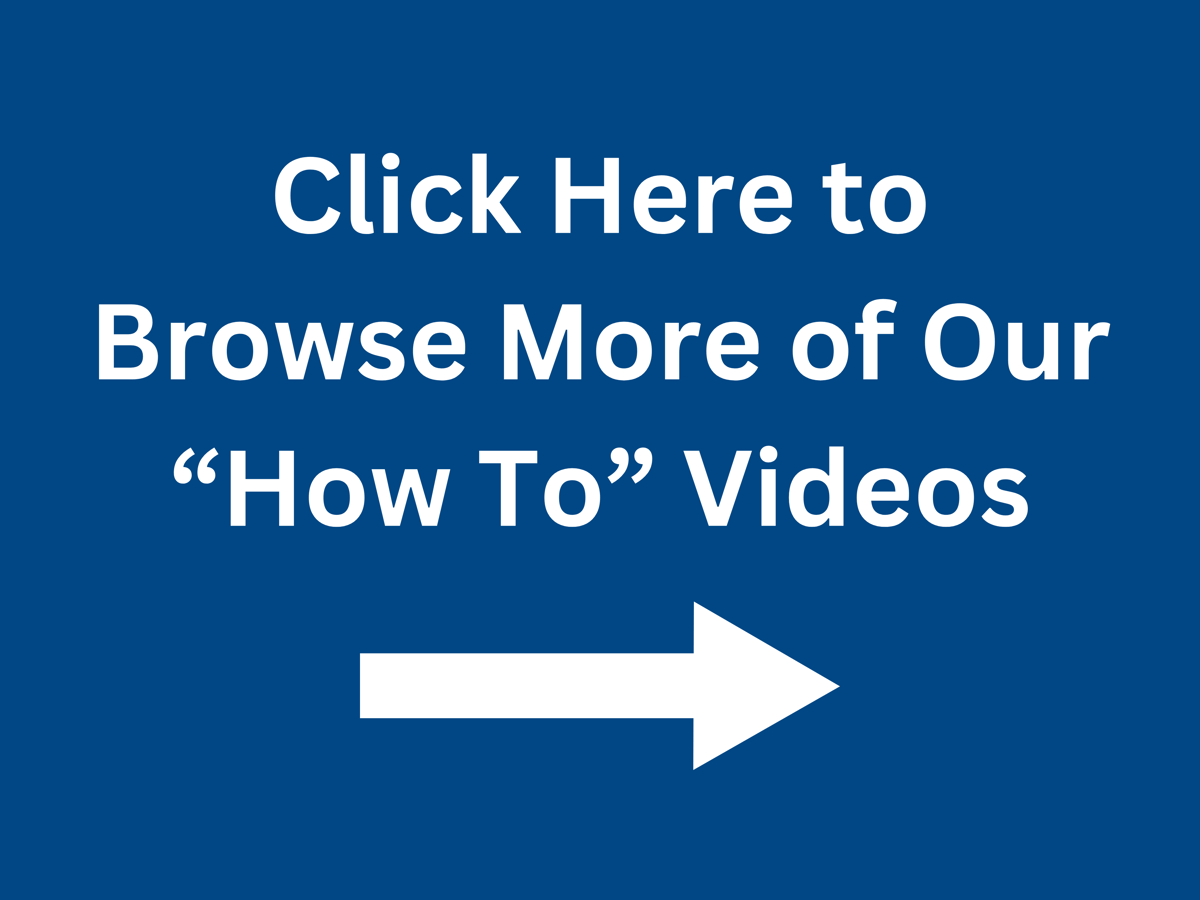 Click Here to Browse More of Our “How To” Videos